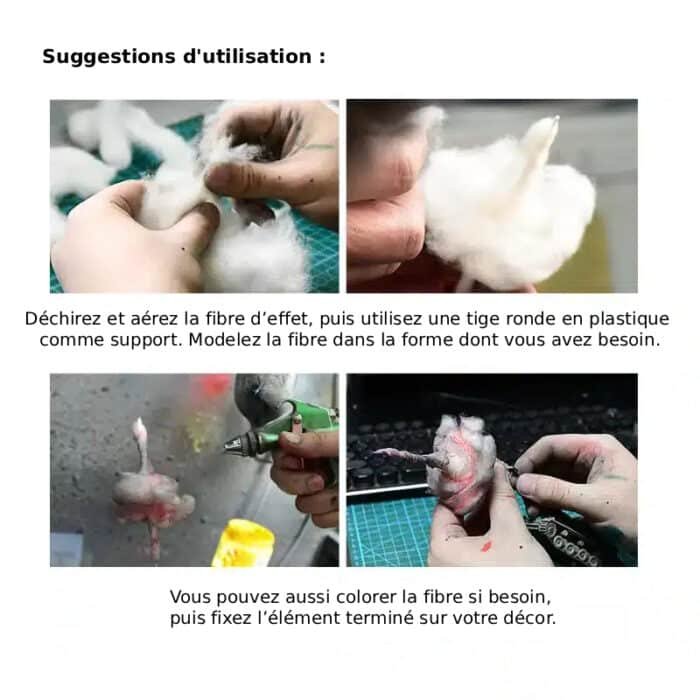 Suggestions d'utilisation :

Déchirez et aérez la fibre d’effet, puis utilisez une tige ronde en plastique comme support. Modelez la fibre dans la forme dont vous avez besoin.

Vous pouvez aussi colorer la fibre si besoin, puis fixez l’élément terminé sur votre décor.